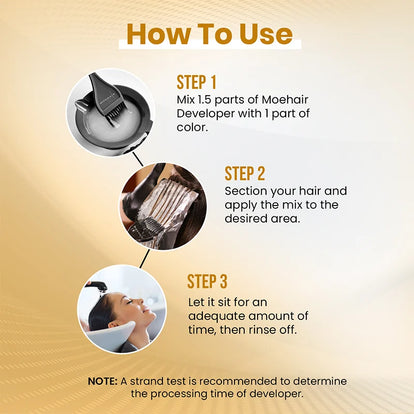 How To Use

STEP 1
Mix 1.5 parts of Moehair Developer with 1 part of color.

STEP 2
Section your hair and apply the mix to the desired area.

STEP 3
Let it sit for an adequate amount of time, then rinse off.

NOTE: A strand test is recommended to determine the processing time of developer.