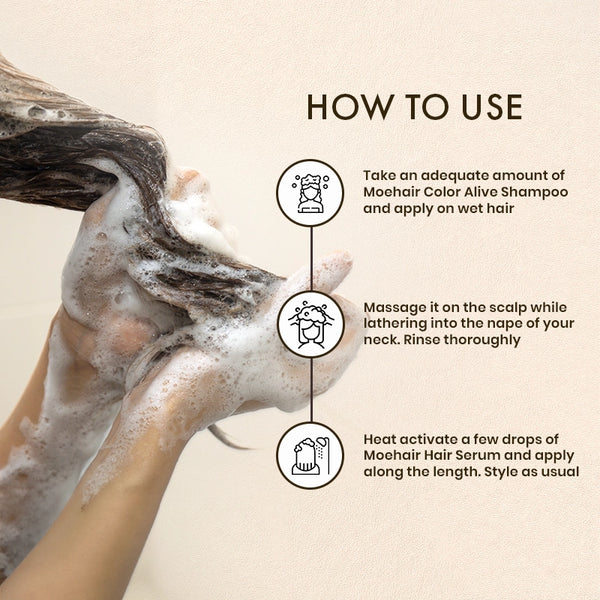 HOW TO USE

Take an adequate amount of Moehair Color Alive Shampoo and apply on wet hair

Massage it on the scalp while lathering into the nape of your neck. Rinse thoroughly

Heat activate a few drops of Moehair Hair Serum and apply along the length. Style as usual