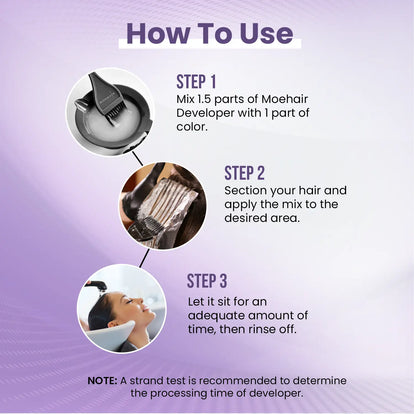 How To Use

STEP 1
Mix 1.5 parts of Moehair Developer with 1 part of color.

STEP 2
Section your hair and apply the mix to the desired area.

STEP 3
Let it sit for an adequate amount of time, then rinse off.

NOTE: A strand test is recommended to determine the processing time of developer.